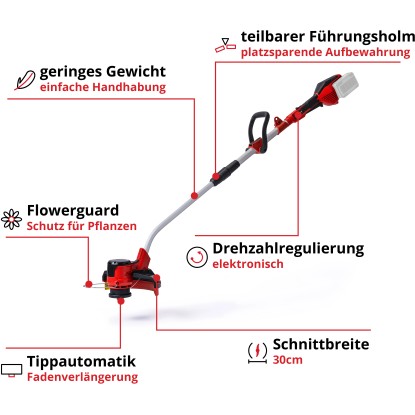 teilbarer Führungsholm
platzsparende Aufbewahrung

geringes Gewicht
einfache Handhabung

Flowerguard
Schutz für Pflanzen

Drehzahlregulierung
elektronisch

Schnittbreite
30cm

Tippautomatik
Fadenverlängerung