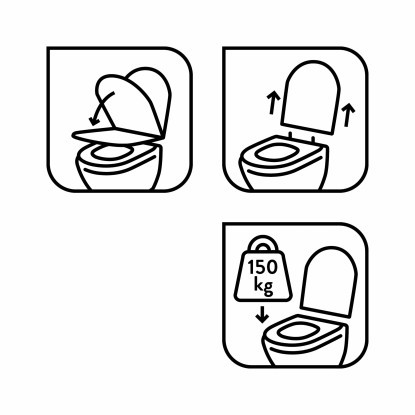 150
kg